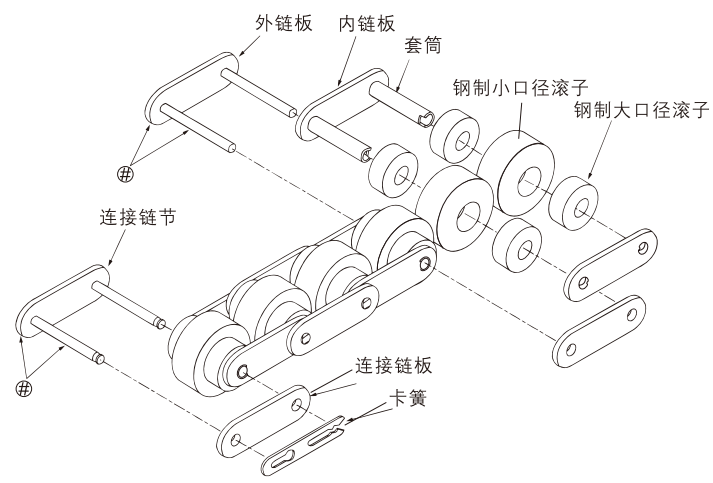 外链板
内链板
套筒
钢制小口径滚子
钢制大口径滚子
#
连接链节
#
连接链板
卡簧